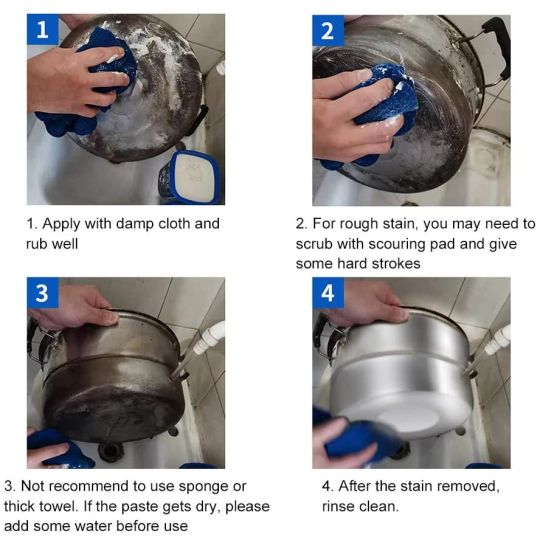 1

1. Apply with damp cloth and rub well

2

2. For rough stain, you may need to scrub with scouring pad and give some hard strokes

3

3. Not recommend to use sponge or thick towel. If the paste gets dry, please add some water before use

4

4. After the stain removed, rinse clean.