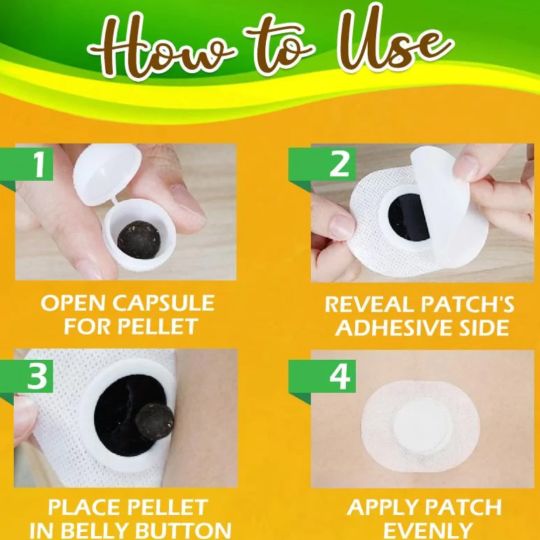 How to Use

1

OPEN CAPSULE FOR PELLET

2

REVEAL PATCH'S ADHESIVE SIDE

3

PLACE PELLET IN BELLY BUTTON

4

APPLY PATCH EVENLY