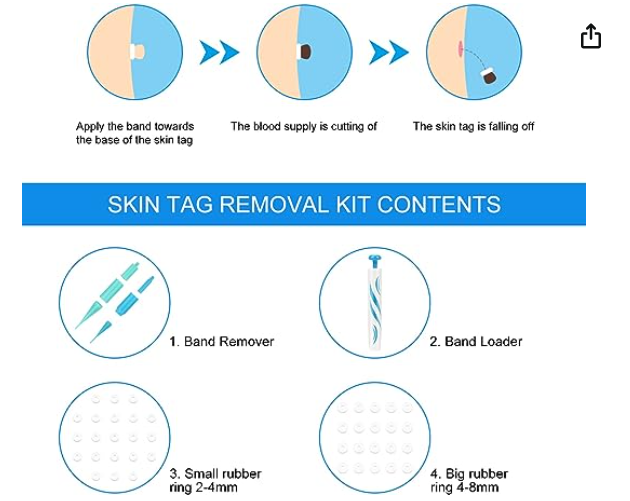 Apply the band towards the base of the skin tag

The blood supply is cutting of

The skin tag is falling off

SKIN TAG REMOVAL KIT CONTENTS

1. Band Remover

2. Band Loader

3. Small rubber ring 2-4mm

4. Big rubber ring 4-8mm