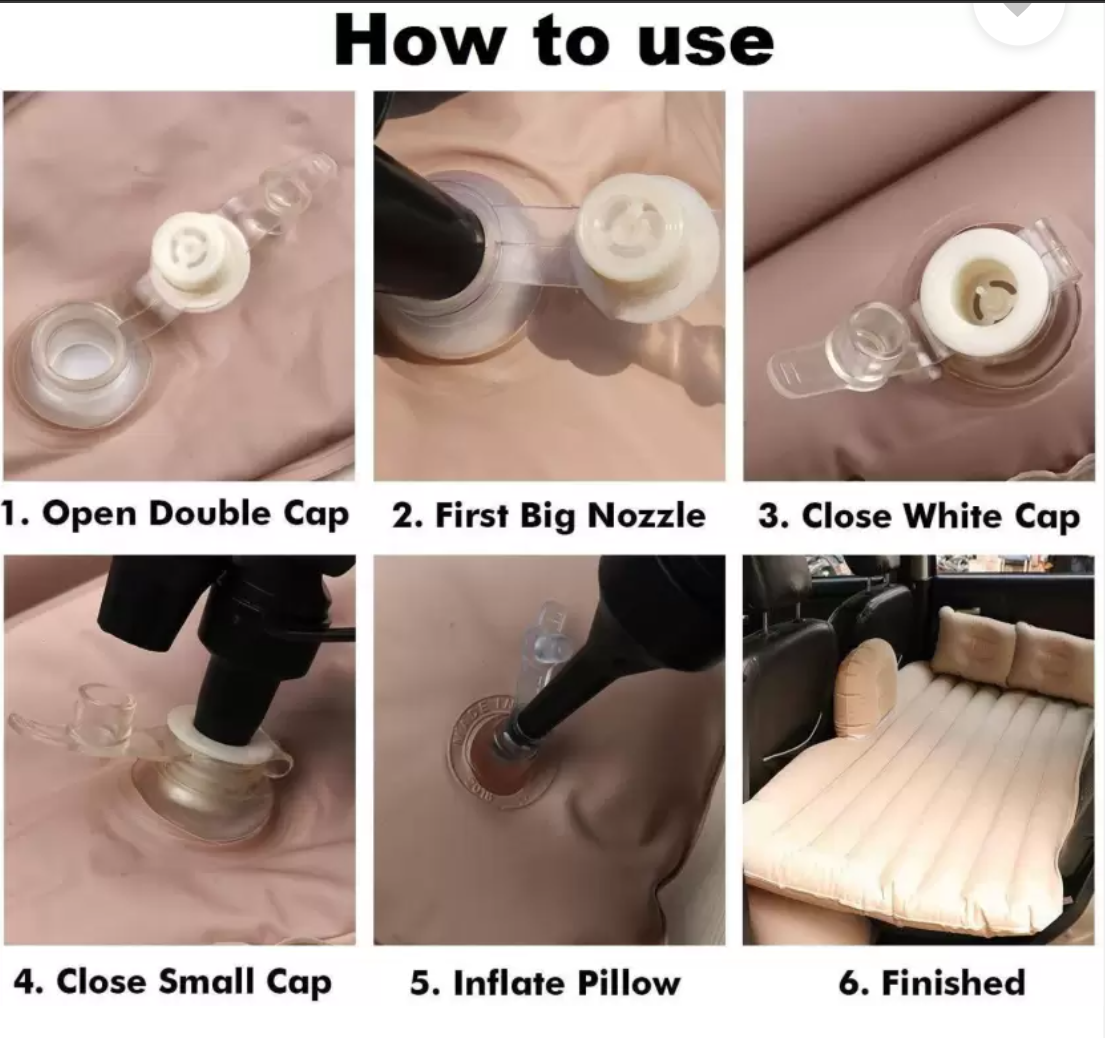 How to use

1. Open Double Cap

2. First Big Nozzle

3. Close White Cap

4. Close Small Cap

5. Inflate Pillow

6. Finished