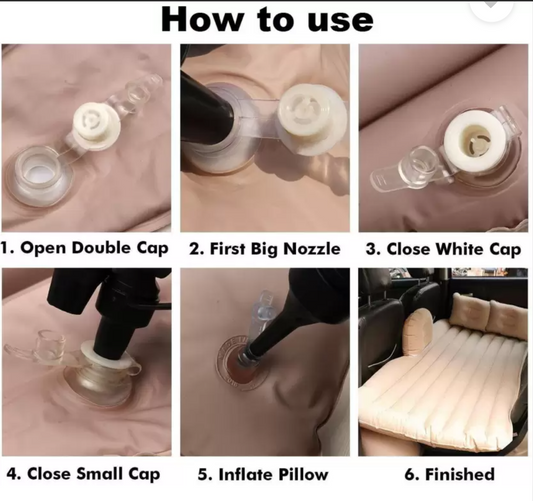 How to use

1. Open Double Cap

2. First Big Nozzle

3. Close White Cap

4. Close Small Cap

5. Inflate Pillow

6. Finished